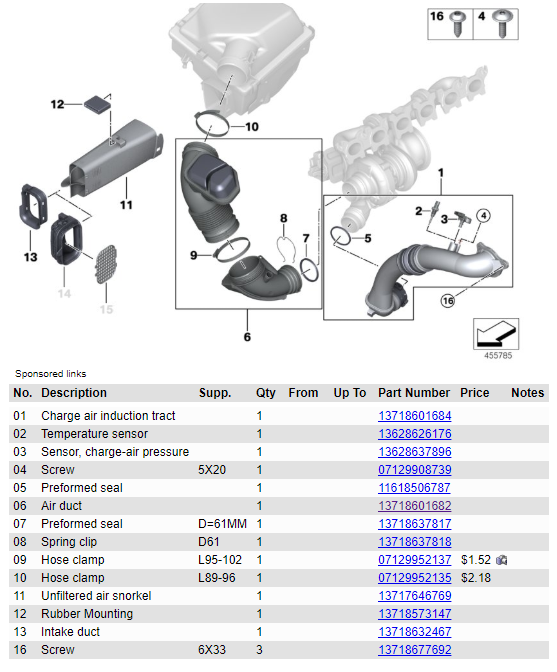 16 4

12

10

11

1

2

3

4

8

7

5

9

13

14

15

16

6

455785

Sponsored links

| No. | Description | Supp. | Qty | From | Up To | Part Number | Price | Notes |
|---|---|---|---|---|---|---|---|---|
| 01 | Charge air induction tract | | 1 | | | 13718601684 | | |
| 02 | Temperature sensor | | 1 | | | 13628626176 | | |
| 03 | Sensor, charge-air pressure | | 1 | | | 13628637896 | | |
| 04 | Screw | 5X20 | 1 | | | 07129908739 | | |
| 05 | Preformed seal | | 1 | | | 11618506787 | | |
| 06 | Air duct | | 1 | | | 13718601682 | | |
| 07 | Preformed seal | D=61MM | 1 | | | 13718637817 | | |
| 08 | Spring clip | D61 | 1 | | | 13718637818 | | |
| 09 | Hose clamp | L95-102 | 1 | | | 07129952137 | $1.52 | |
| 10 | Hose clamp | L89-96 | 1 | | | 07129952135 | $2.18 | |
| 11 | Unfiltered air snorkel | | 1 | | | 13717646769 | | |
| 12 | Rubber Mounting | | 1 | | | 13718573147 | | |
| 13 | Intake duct | | 1 | | | 13718632467 | | |
| 16 | Screw | 6X33 | 3 | | | 13718677692 | | |